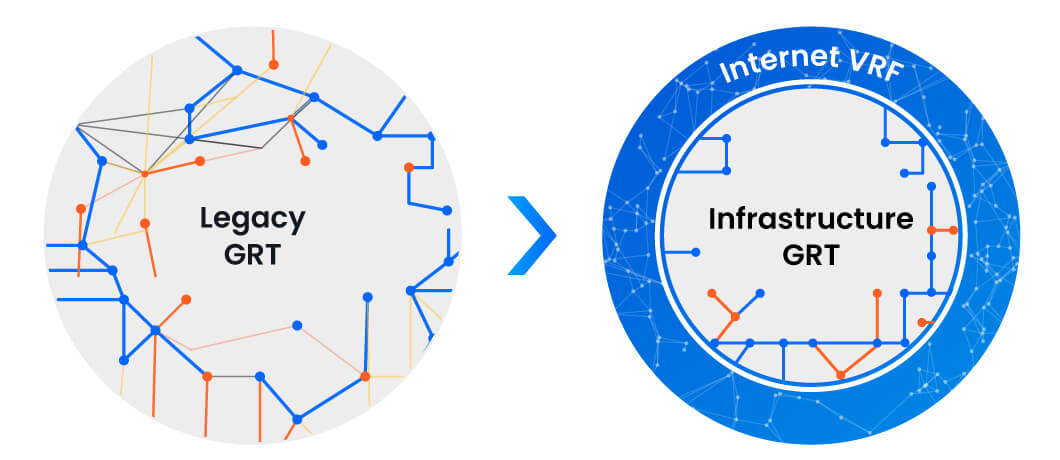 Legacy GRT

Internet VRF

Infrastructure GRT